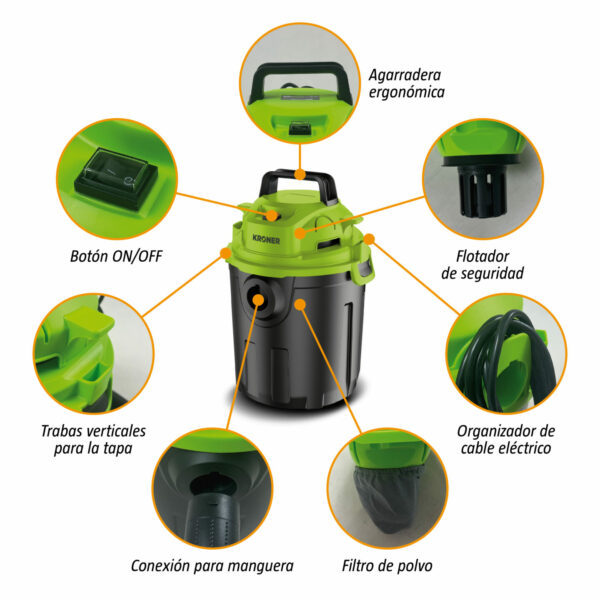 Agarradera ergonómica

Botón ON/OFF

KRONER

Flotador de seguridad

Trabas verticales para la tapa

Organizador de cable eléctrico

Conexión para manguera

Filtro de polvo